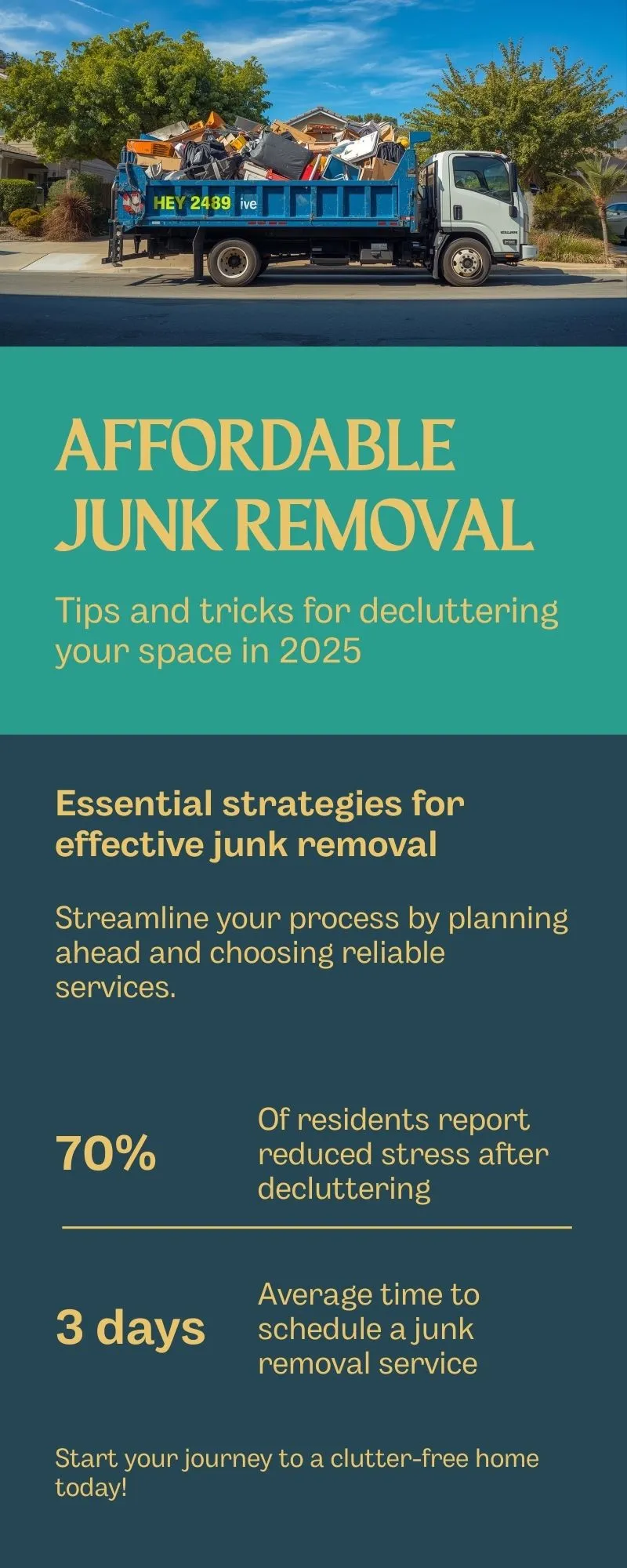 HEY 2489 ive

AFFORDABLE JUNK REMOVAL

Tips and tricks for decluttering your space in 2025

Essential strategies for effective junk removal

Streamline your process by planning ahead and choosing reliable services.

70%

Of residents report reduced stress after decluttering

3 days

Average time to schedule a junk removal service

Start your journey to a clutter-free home today!